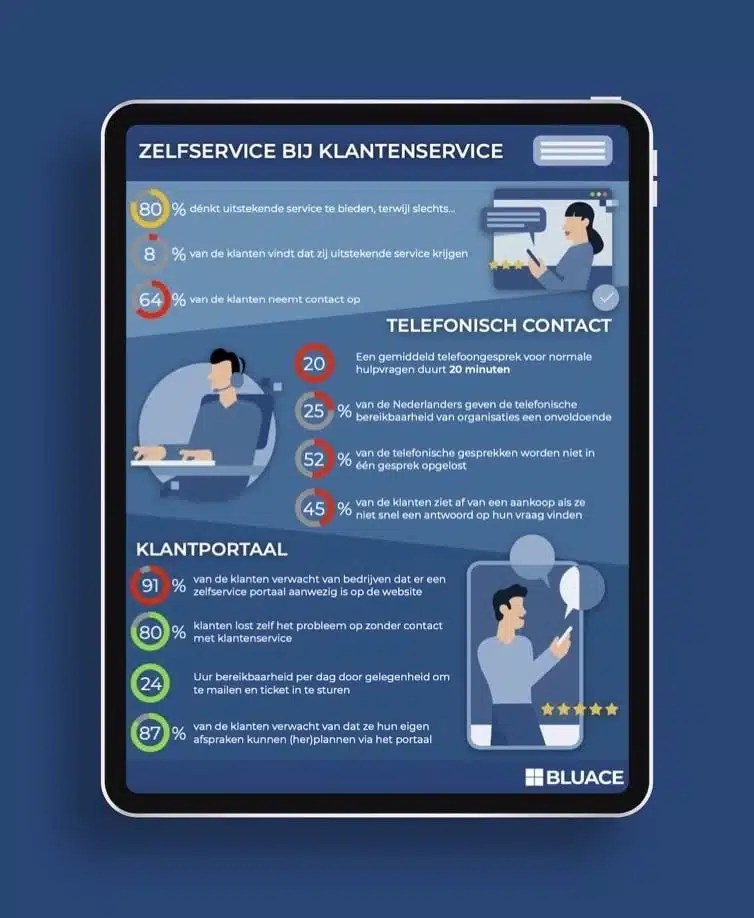 ZELFSERVICE BIJ KLANTENSERVICE

80 % dénkt uitstekende service te bieden, terwijl slechts...

8 % van de klanten vindt dat zij uitstekende service krijgen

64 % van de klanten neemt contact op

TELEFONISCH CONTACT

20 Een gemiddeld telefoongesprek voor normale hulpvragen duurt 20 minuten

25 % van de Nederlanders geven de telefonische bereikbaarheid van organisaties een onvoldoende

52 % van de telefonische gesprekken worden niet in één gesprek opgelost

45 % van de klanten ziet af van een aankoop als ze niet snel een antwoord op hun vraag vinden

KLANTPORTAAL

91 % van de klanten verwacht van bedrijven dat er een zelfservice portaal aanwezig is op de website

80 % klanten lost zelf het probleem op zonder contact met klantenservice

24 Uur bereikbaarheid per dag door gelegenheid om te mailen en ticket in te sturen

87 % van de klanten verwacht van dat ze hun eigen afspraken kunnen (her)plannen via het portaal

BLUACE