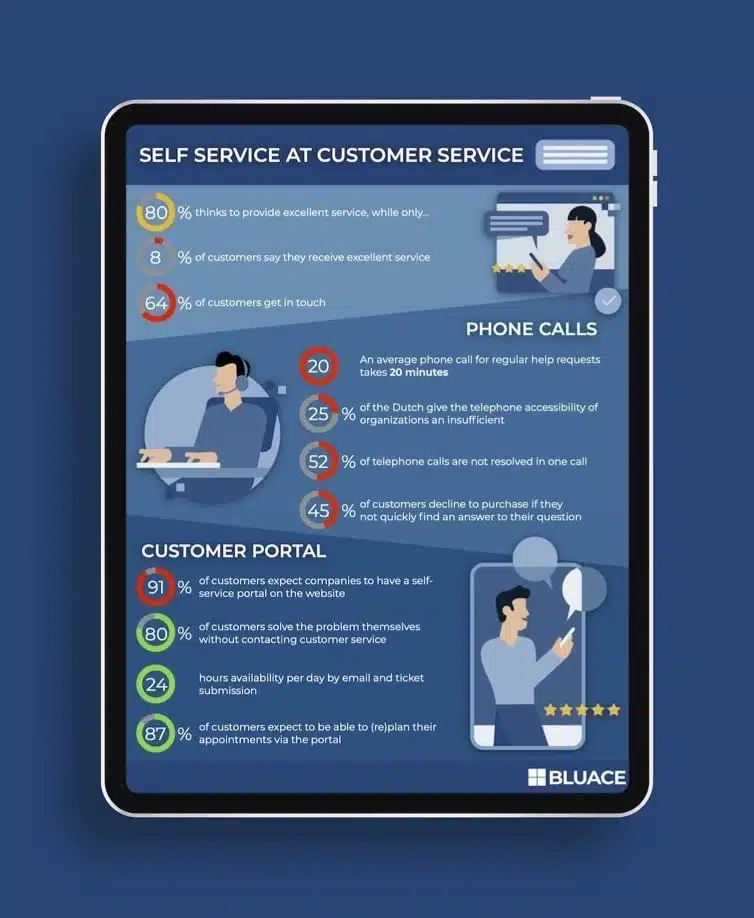 SELF SERVICE AT CUSTOMER SERVICE

80 % thinks to provide excellent service, while only...

8 % of customers say they receive excellent service

64 % of customers get in touch

PHONE CALLS

20 An average phone call for regular help requests takes **20 minutes**

25 % of the Dutch give the telephone accessibility of organizations an insufficient

52 % of telephone calls are not resolved in one call

45 % of customers decline to purchase if they not quickly find an answer to their question

CUSTOMER PORTAL

91 % of customers expect companies to have a self-service portal on the website

80 % of customers solve the problem themselves without contacting customer service

24 hours availability per day by email and ticket submission

87 % of customers expect to be able to (re)plan their appointments via the portal

BLUACE